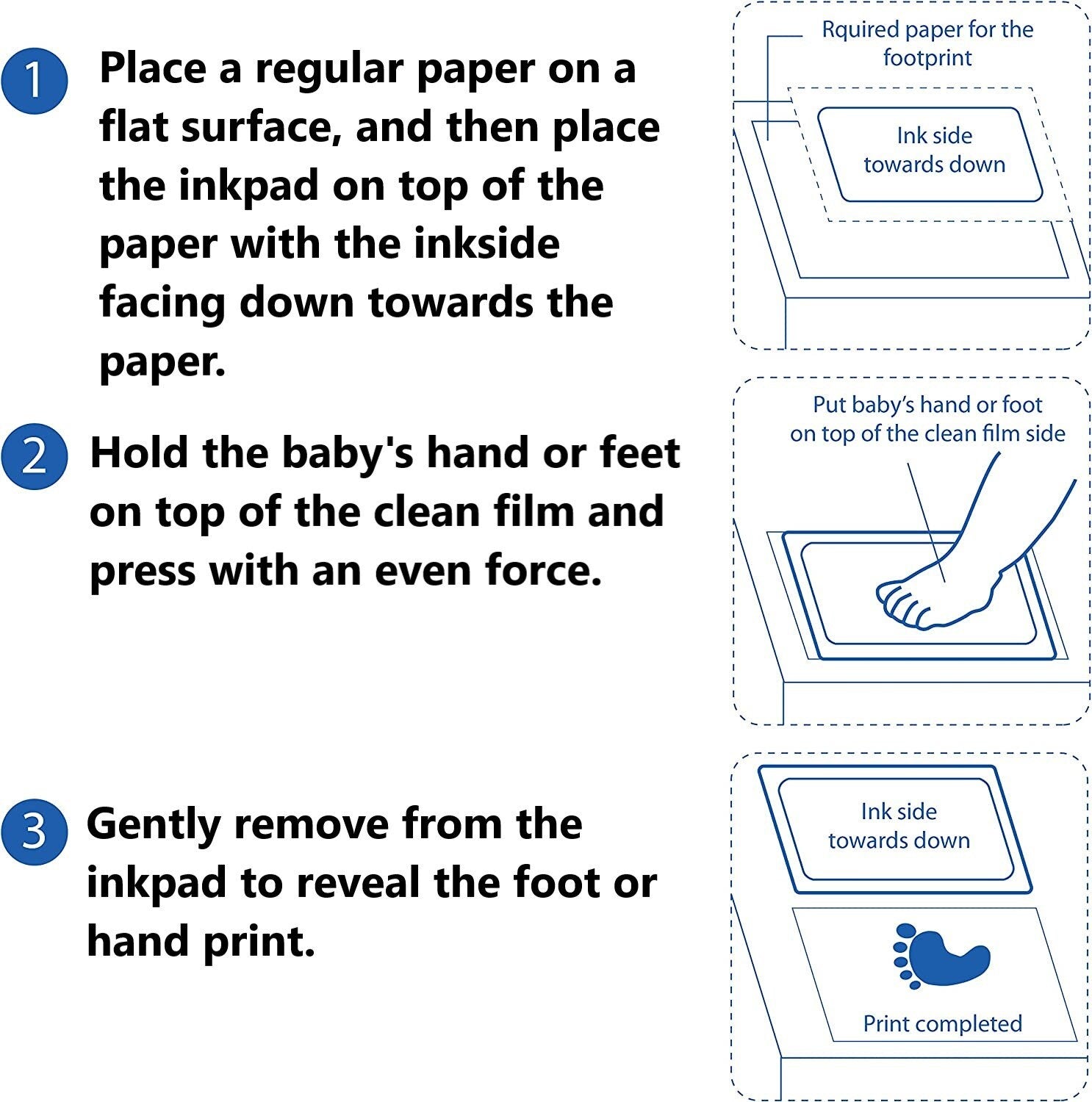 1 Place a regular paper on a flat surface, and then place the inkpad on top of the paper with the inkside facing down towards the paper.

Rquired paper for the footprint

Ink side towards down

2 Hold the baby's hand or feet on top of the clean film and press with an even force.

Put baby's hand or foot on top of the clean film side

3 Gently remove from the inkpad to reveal the foot or hand print.

Ink side towards down

Print completed