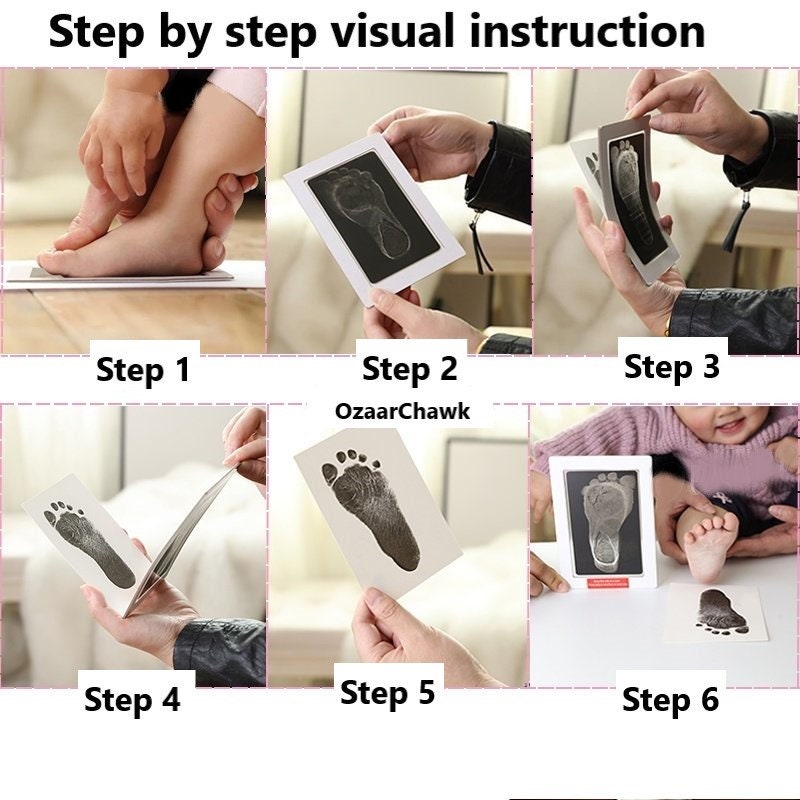 Step by step visual instruction

Step 1

Step 2

Step 3

OzaarChawk

Step 4

Step 5

Step 6